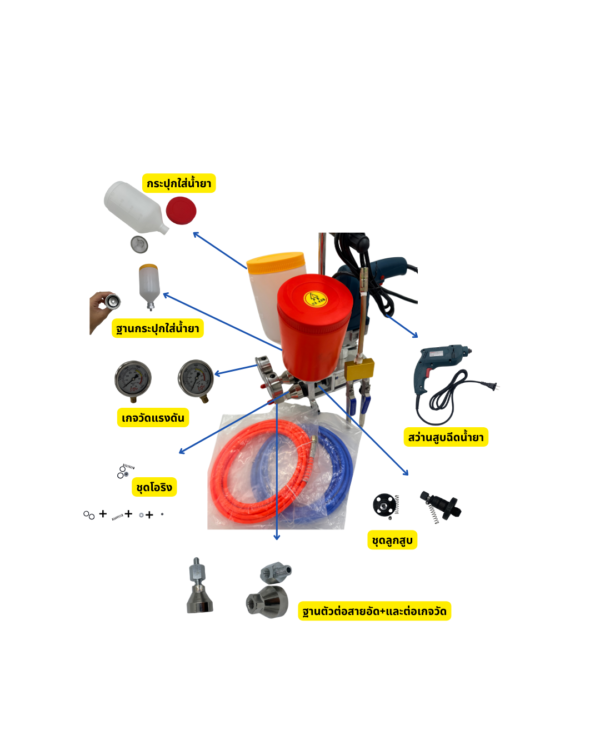 กระปุกใส่น้ำยา

ฐานกระปุกใส่น้ำยา

เกจวัดแรงดัน

สว่านสูบฉีดน้ำยา

ชุดโอริง

ชุดลูกสูบ

ฐานตัวต่อสายอัด+และต่อเกจวัด